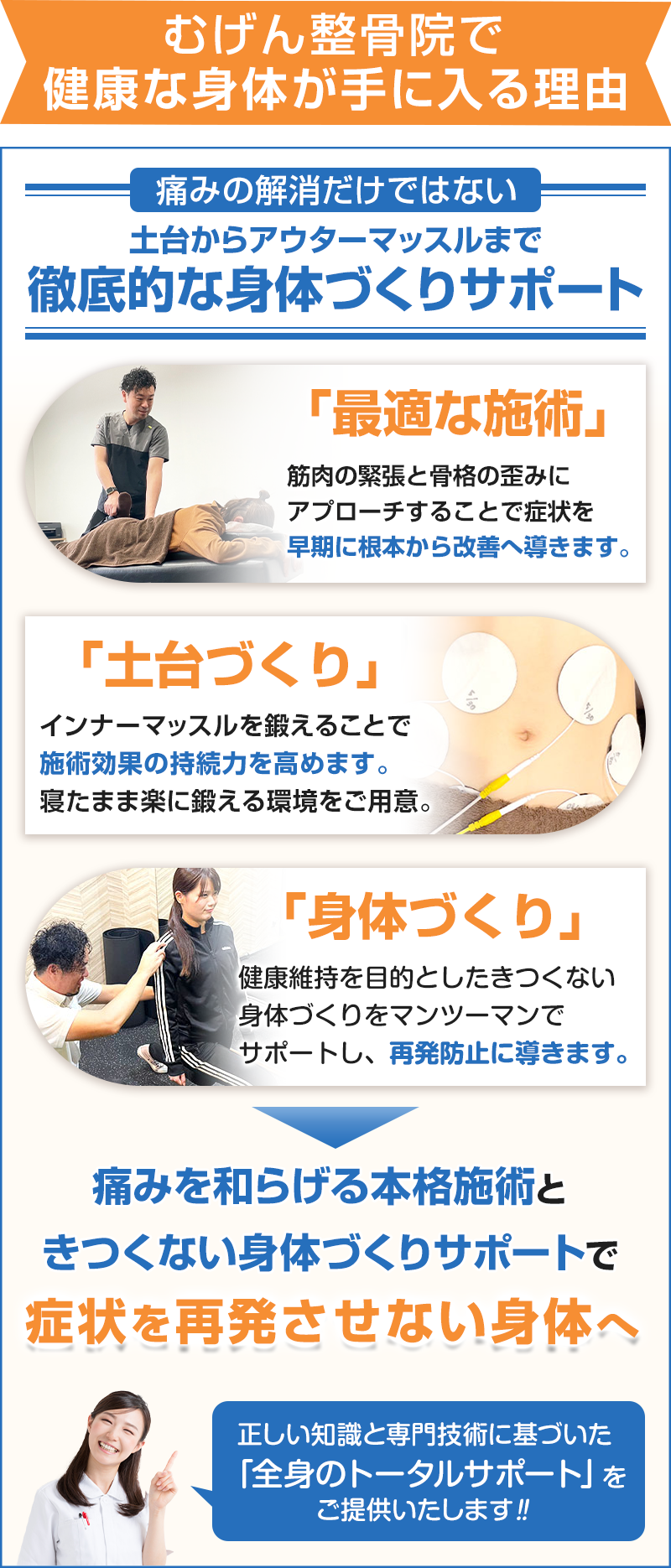 むげん整骨院で
健康な身体が手に入る理由

痛みの解消だけではない
土台からアウターマッスルまで
徹底的な身体づくりサポート

「最適な施術」
筋肉の緊張と骨格の歪みにアプローチすることで症状を早期に根本から改善へ導きます。

「土台づくり」
インナーマッスルを鍛えることで施術効果の持続力を高めます。寝たまま楽に鍛える環境をご用意。

「身体づくり」
健康維持を目的としたきつくない身体づくりをマンツーマンでサポートし、再発防止に導きます。

痛みを和らげる本格施術と
きつくない身体づくりサポートで
症状を再発させない身体へ

正しい知識と専門技術に基づいた
「全身のトータルサポート」を
ご提供いたします!!